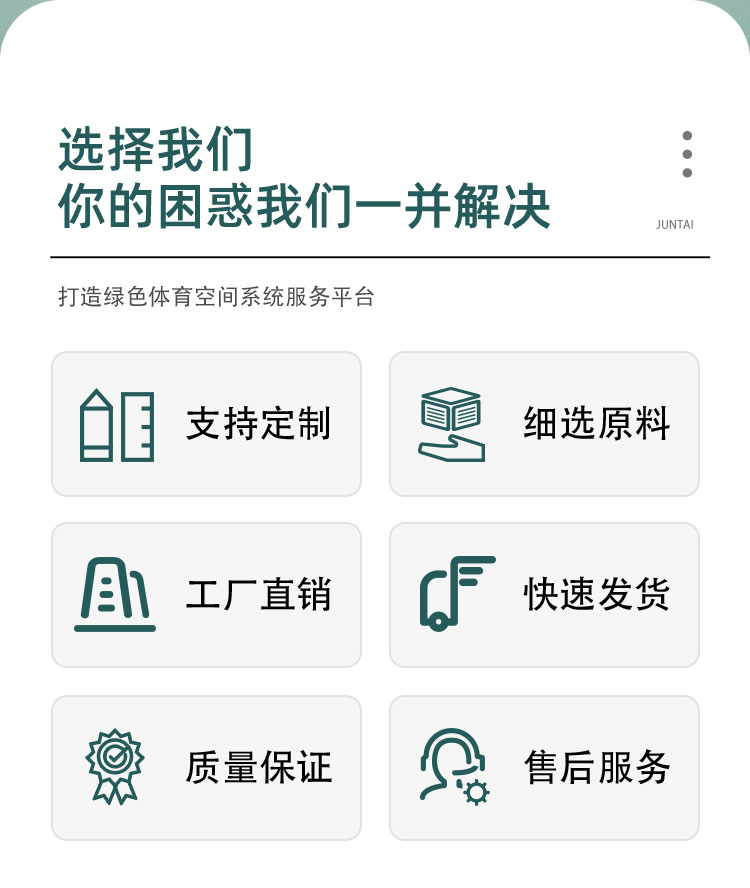 选择我们
你的困惑我们一并解决

JUNTAI

打造绿色体育空间系统服务平台

支持定制

细选原料

工厂直销

快速发货

质量保证

售后服务